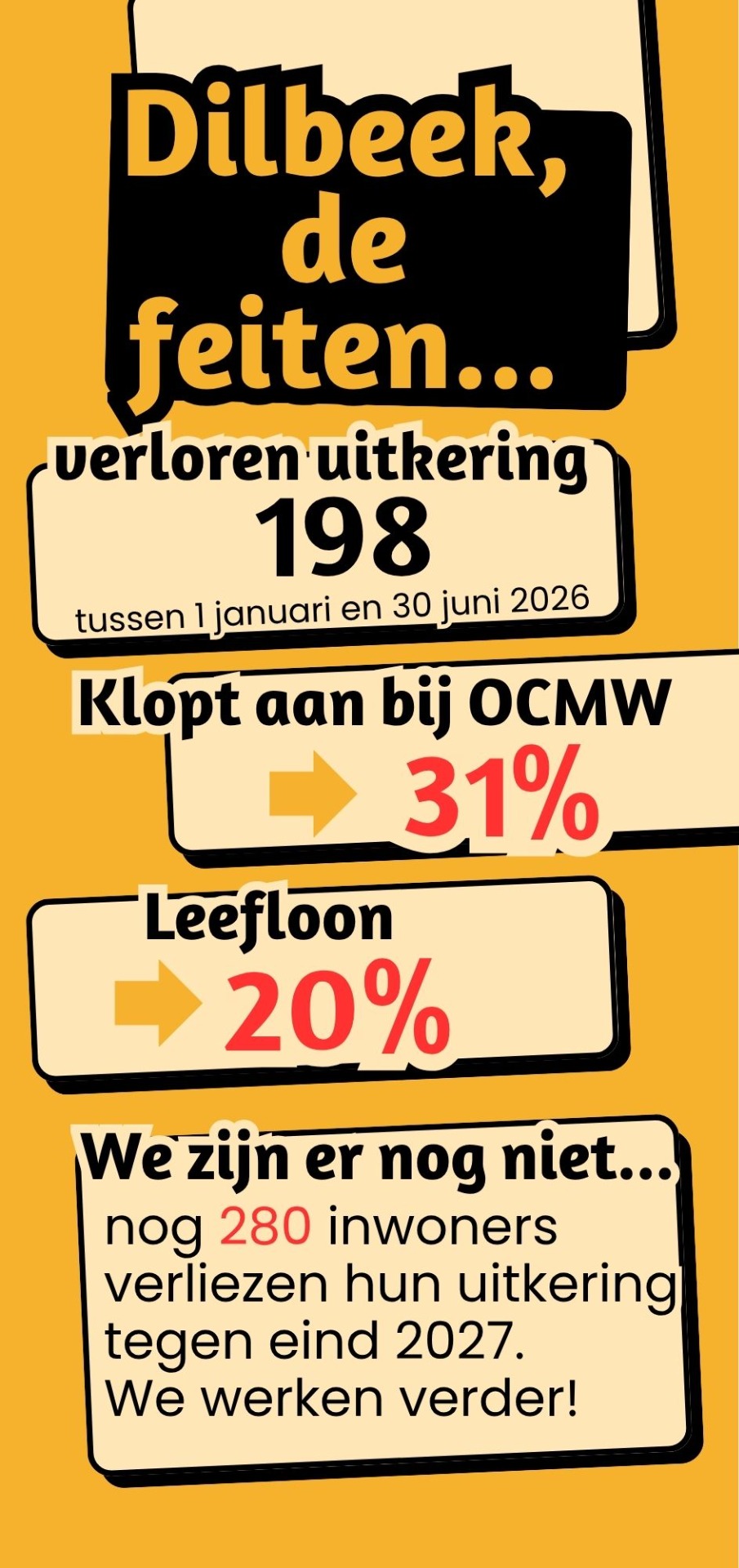 Dilbeek, de feiten...

verloren uitkering
198
tussen 1 januari en 30 juni 2026

Klopt aan bij OCMW
31%

Leefloon
20%

We zijn er nog niet...
nog 280 inwoners verliezen hun uitkering tegen eind 2027.
We werken verder!